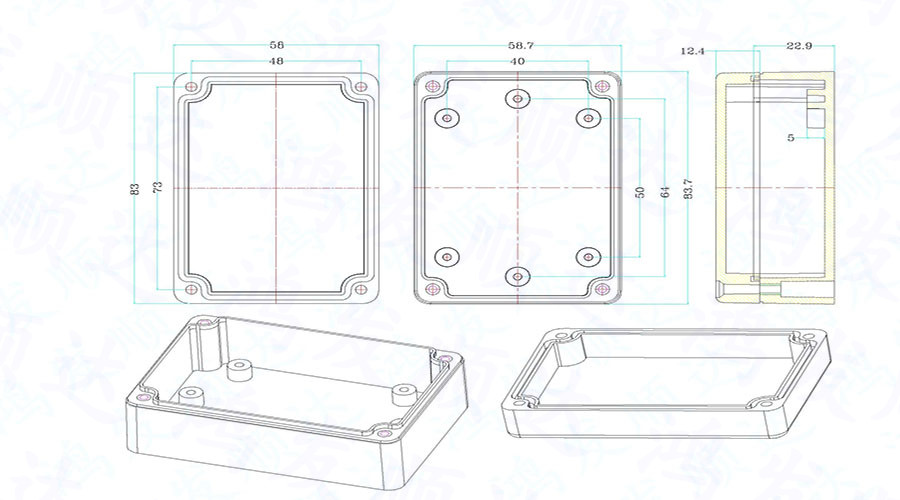 58
48
83
73
58.7
40
50
64
83.7
12.4
22.9
5